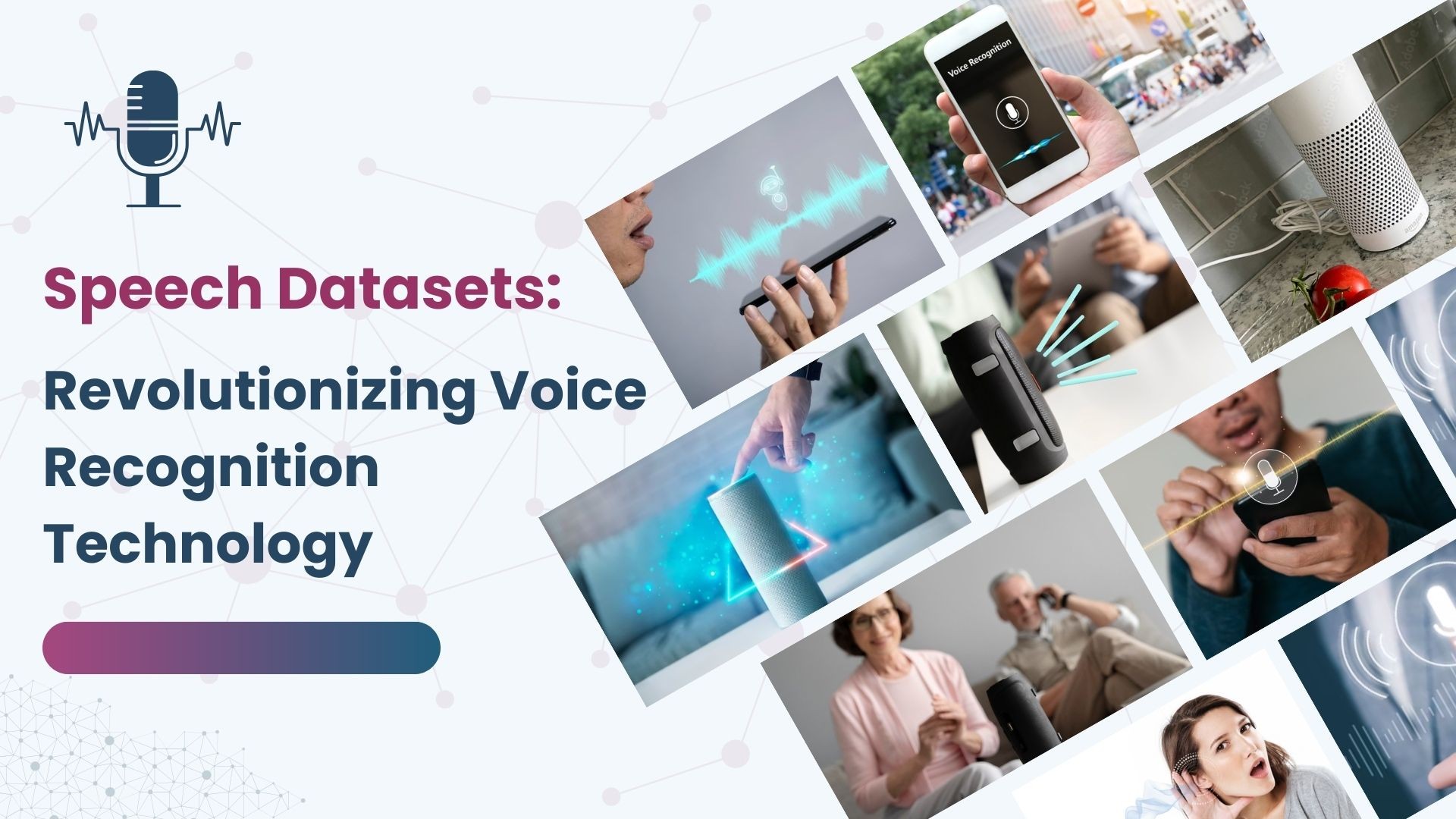 Speech Datasets:

Revolutionizing Voice Recognition Technology

Voice Recognition

amazon